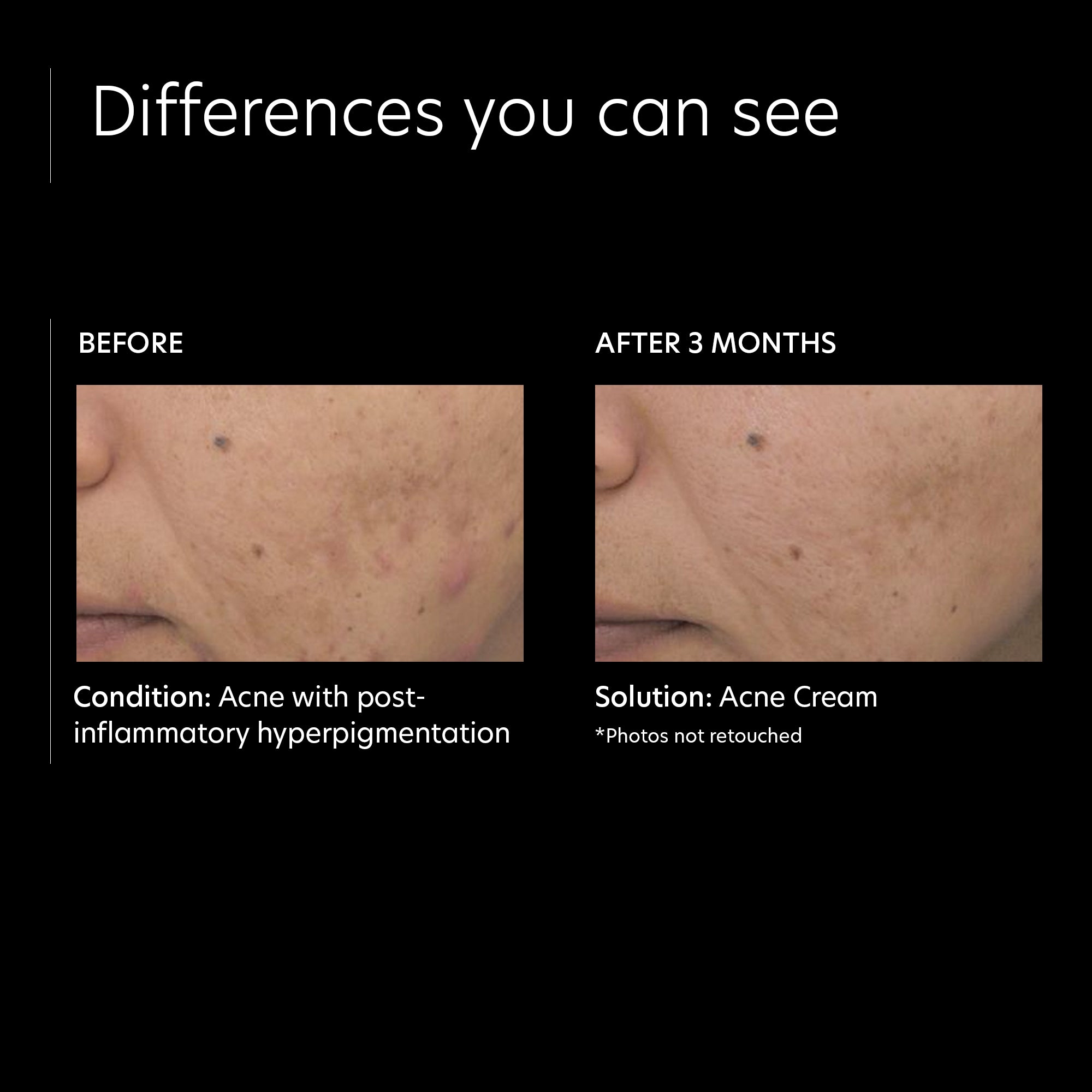 Differences you can see

BEFORE

Condition: Acne with post-inflammatory hyperpigmentation

AFTER 3 MONTHS

Solution: Acne Cream

*Photos not retouched